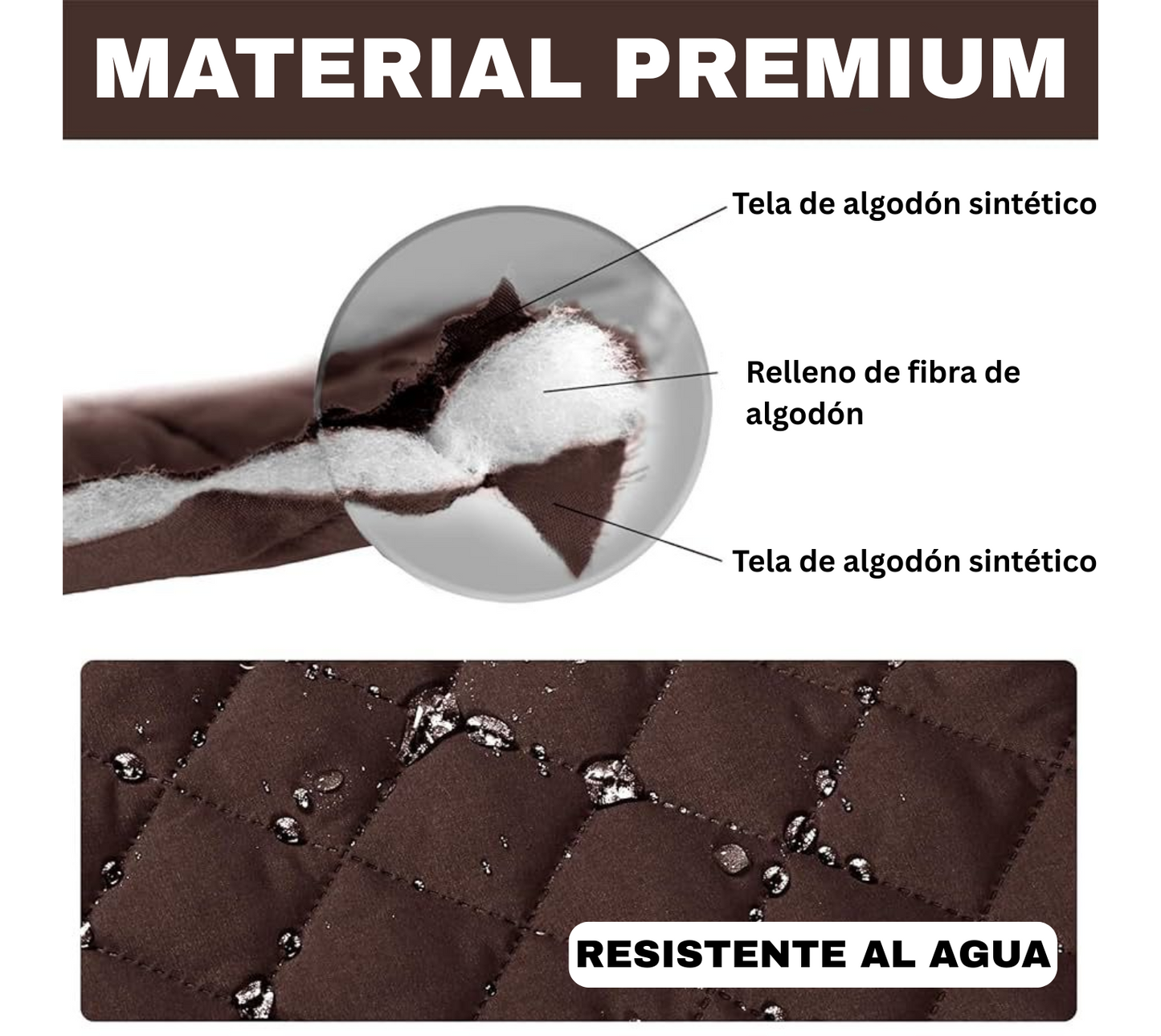 MATERIAL PREMIUM

Tela de algodón sintético

Relleno de fibra de algodón

Tela de algodón sintético

RESISTENTE AL AGUA