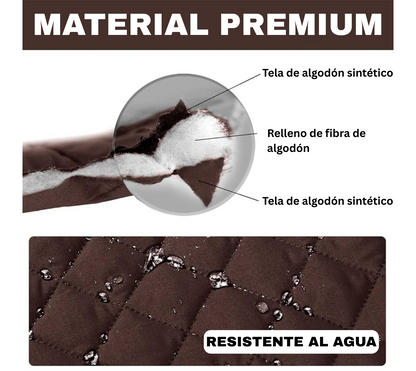 MATERIAL PREMIUM

Tela de algodón sintético

Relleno de fibra de algodón

Tela de algodón sintético

RESISTENTE AL AGUA